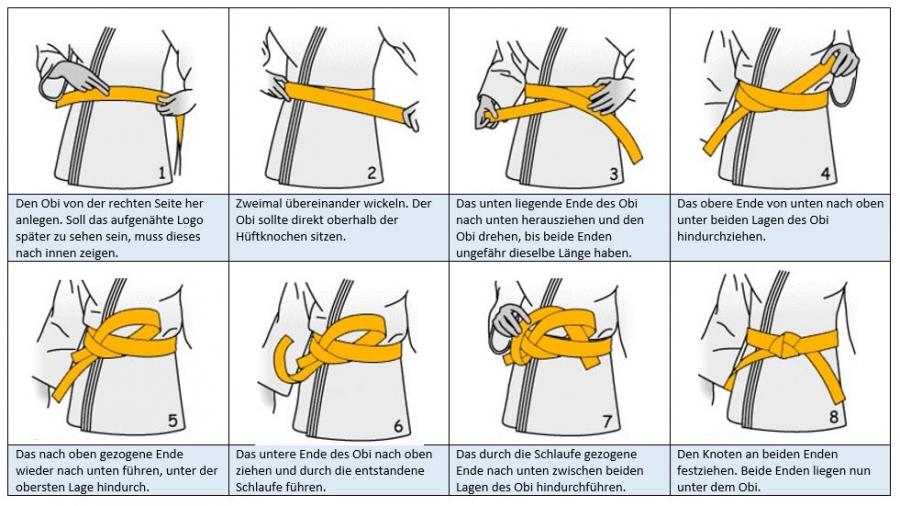 1

Den Obi von der rechten Seite her anlegen. Soll das aufgenähte Logo später zu sehen sein, muss dieses nach innen zeigen.

2

Zweimal übereinander wickeln. Der Obi sollte direkt oberhalb der Hüftknochen sitzen.

3

Das unten liegende Ende des Obi nach unten herausziehen und den Obi drehen, bis beide Enden ungefähr dieselbe Länge haben.

4

Das obere Ende von unten nach oben unter beiden Lagen des Obi hindurchziehen.

5

Das nach oben gezogene Ende wieder nach unten führen, unter der obersten Lage hindurch.

6

Das untere Ende des Obi nach oben ziehen und durch die entstandene Schlaufe führen.

7

Das durch die Schlaufe gezogene Ende nach unten zwischen beiden Lagen des Obi hindurchführen.

8

Den Knoten an beiden Enden festziehen. Beide Enden liegen nun unter dem Obi.