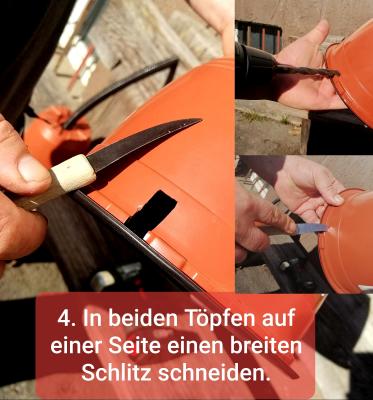 4. In beiden Töpfen auf einer Seite einen breiten Schlitz schneiden.