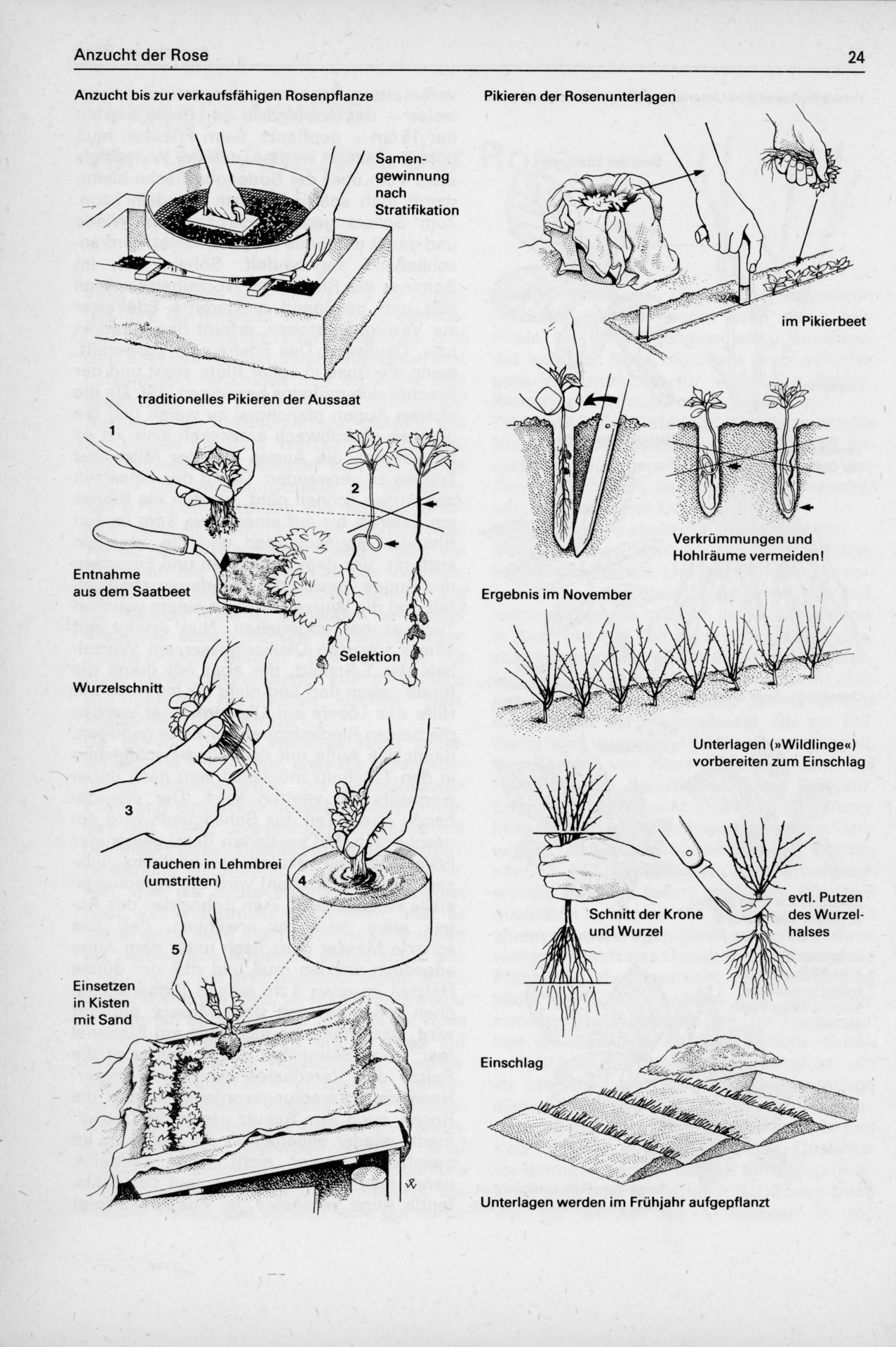 Anzucht der Rose

24

Anzucht bis zur verkaufsfähigen Rosenpflanze

Samengewinnung nach Stratifikation

traditionelles Pikieren der Aussaat

1

2

Entnahme aus dem Saatbeet

Selektion

Wurzelschnitt

3

Tauchen in Lehmbrei (umstritten)

4

5

Einsetzen in Kisten mit Sand

Pikieren der Rosenunterlagen

im Pikierbeet

Verkrümmungen und Hohlräume vermeiden!

Ergebnis im November

Unterlagen (»Wildlinge«) vorbereiten zum Einschlag

Schnitt der Krone und Wurzel

evtl. Putzen des Wurzelhalses

Einschlag

Unterlagen werden im Frühjahr aufgepflanzt